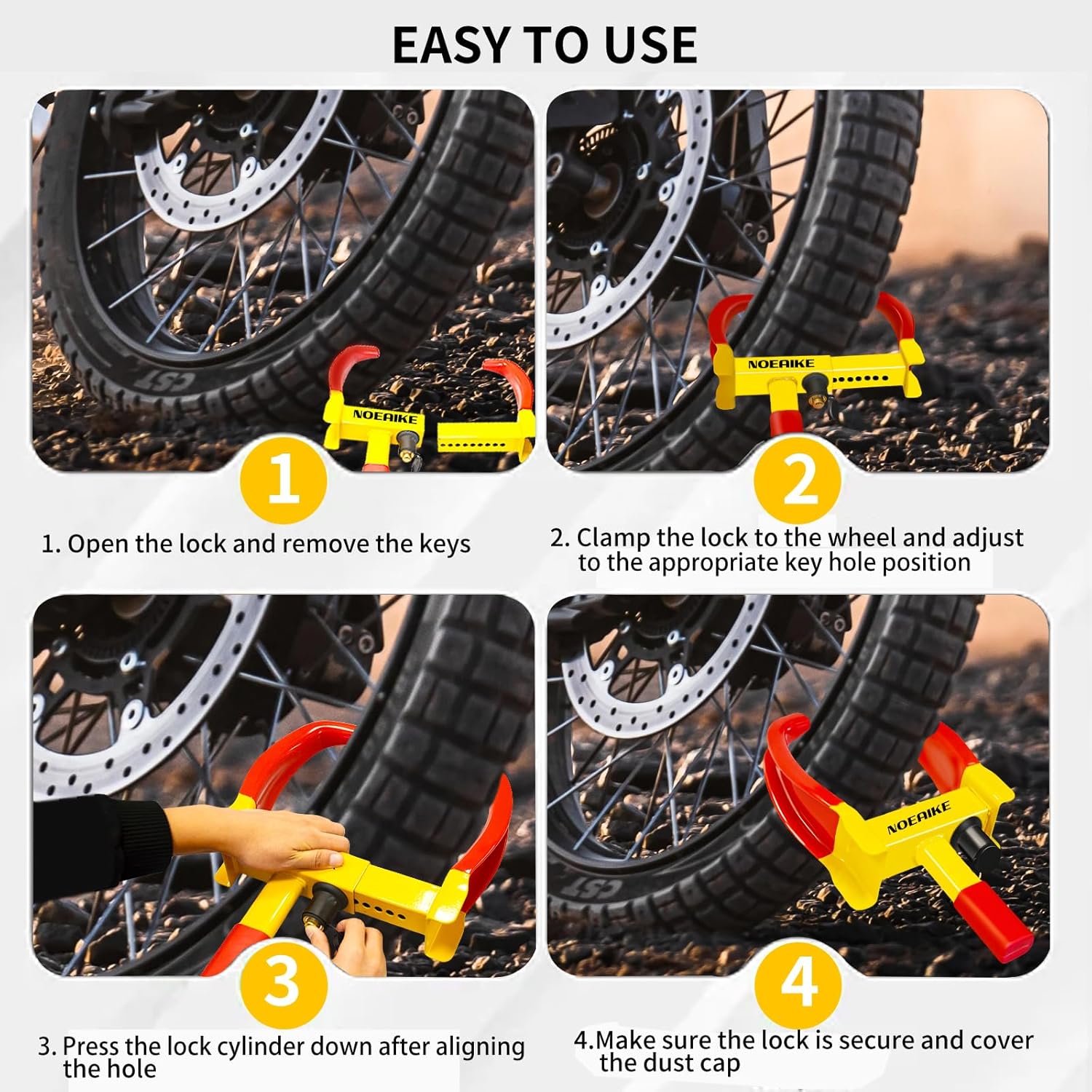 EASY TO USE

CST

NOEAIKE

1

1. Open the lock and remove the keys

NOEAIKE

2

2. Clamp the lock to the wheel and adjust to the appropriate key hole position

3

3. Press the lock cylinder down after aligning the hole

CST

NOEAIKE

4

4.Make sure the lock is secure and cover the dust cap